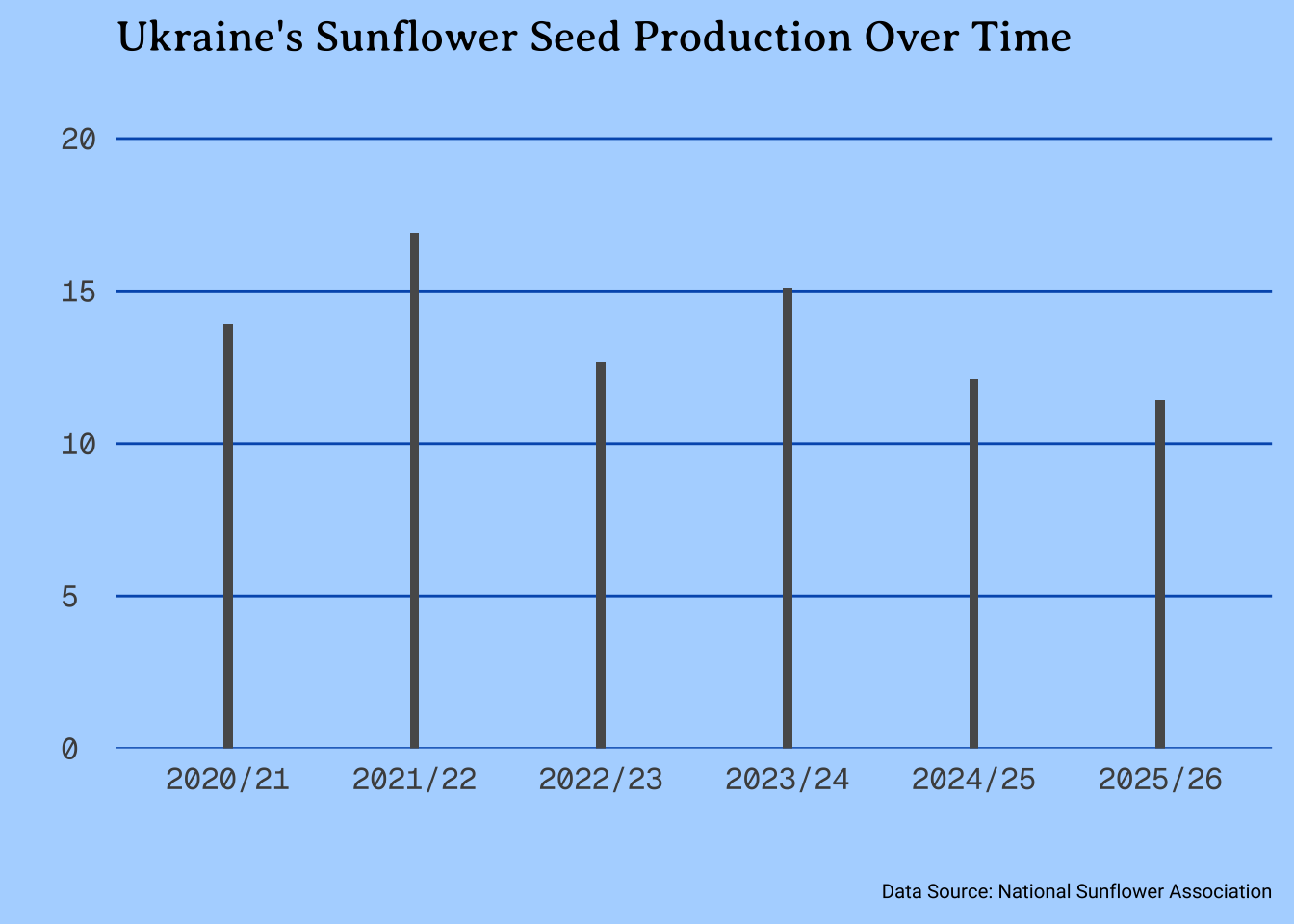 Ukraine's Sunflower Seed Production Over Time

20
15
10
5
0

2020/21
2021/22
2022/23
2023/24
2024/25
2025/26

Data Source: National Sunflower Association