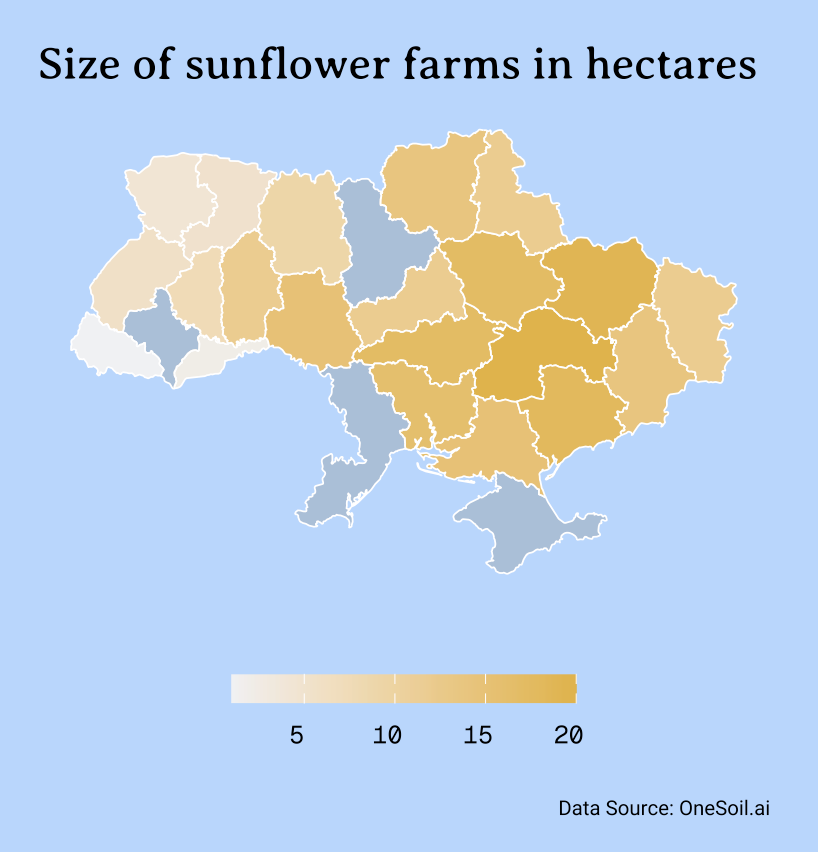 Size of sunflower farms in hectares

5 10 15 20

Data Source: OneSoil.ai