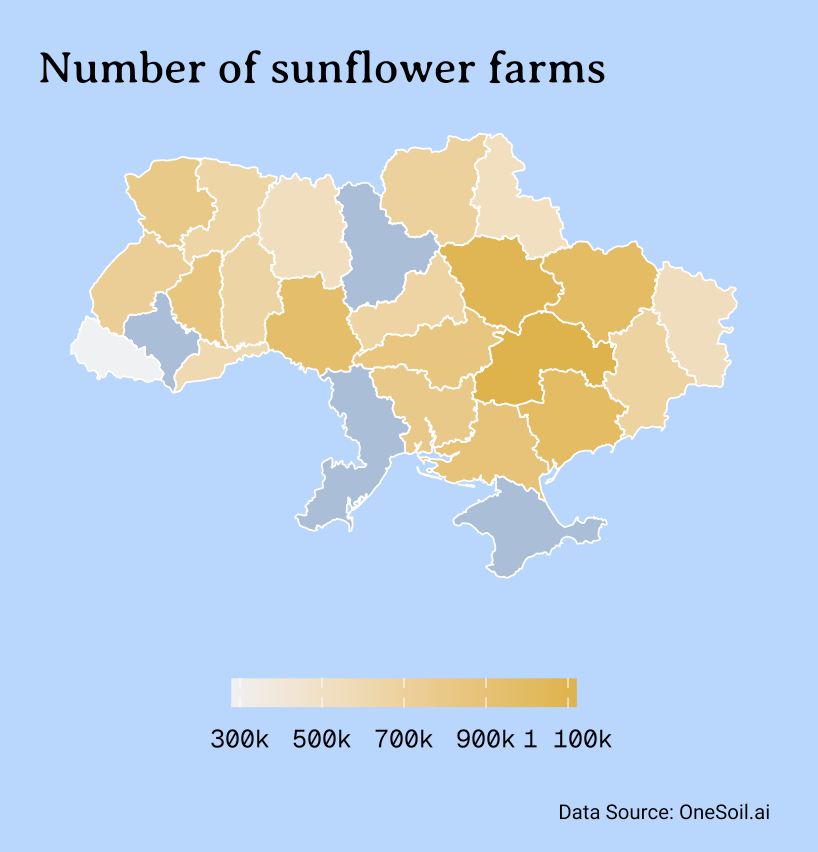 Number of sunflower farms

300k 500k 700k 900k 1 100k

Data Source: OneSoil.ai